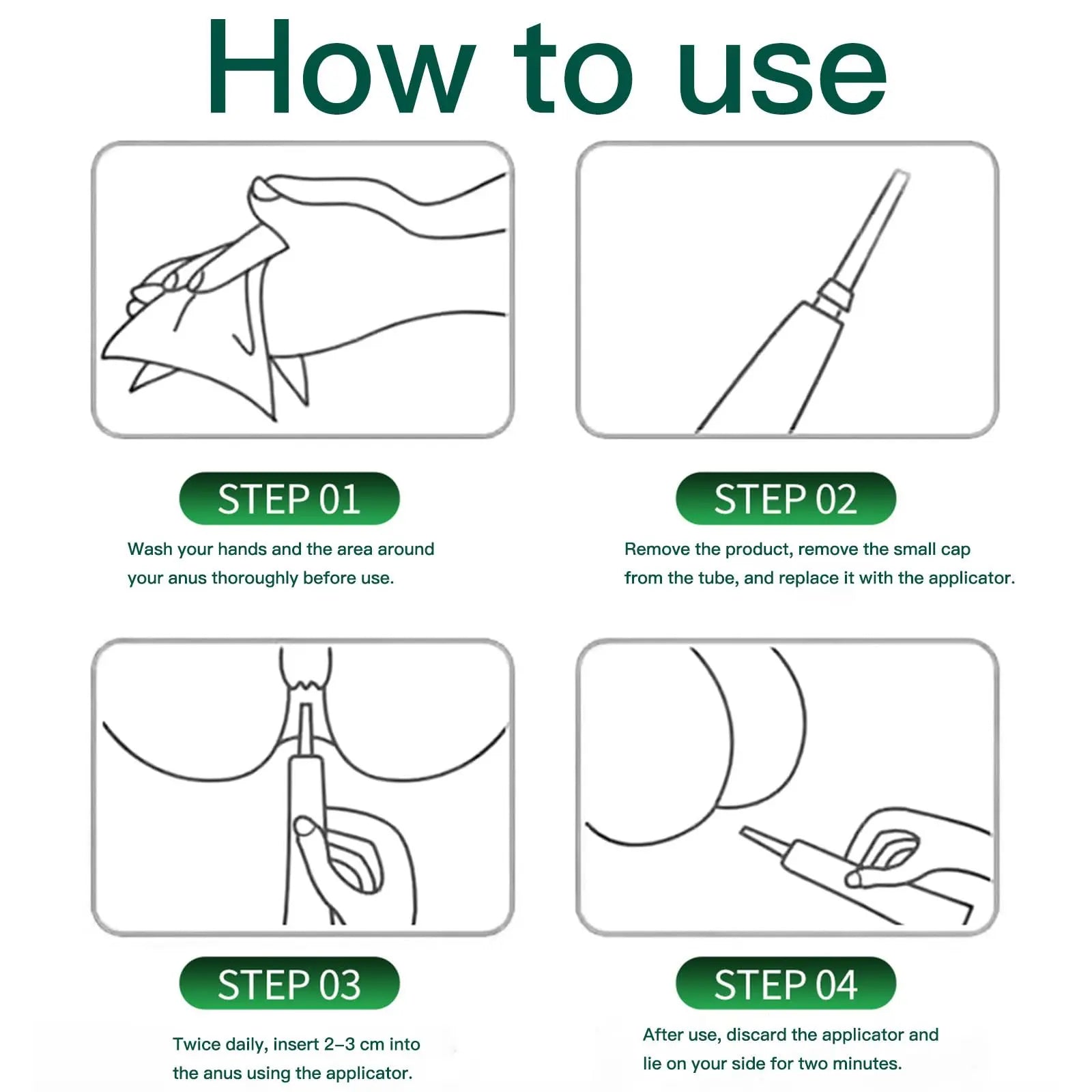 How to use

STEP 01

Wash your hands and the area around your anus thoroughly before use.

STEP 02

Remove the product, remove the small cap from the tube, and replace it with the applicator.

STEP 03

Twice daily, insert 2–3 cm into the anus using the applicator.

STEP 04

After use, discard the applicator and lie on your side for two minutes.