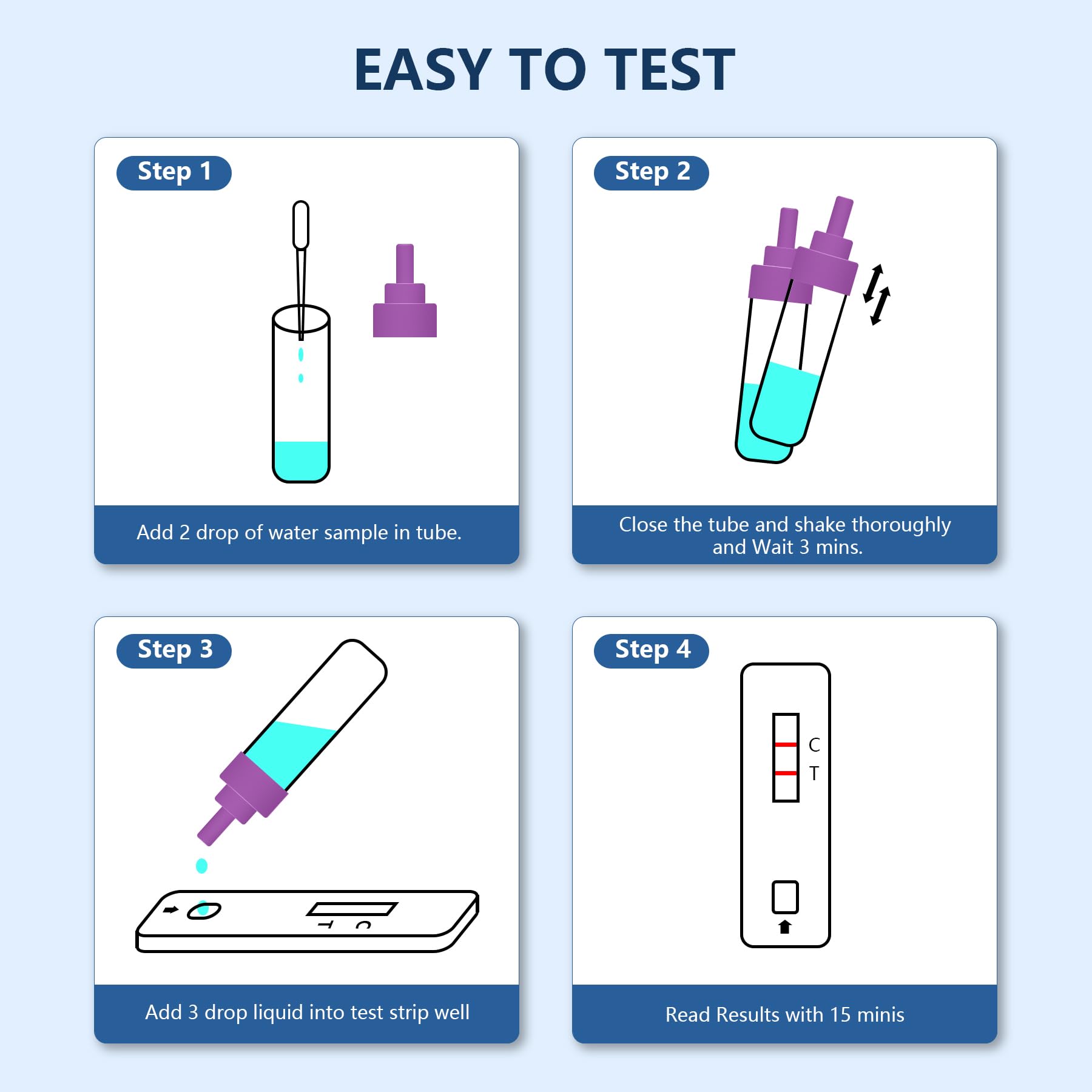 EASY TO TEST

Step 1

Add 2 drop of water sample in tube.

Step 2

Close the tube and shake thoroughly and Wait 3 mins.

Step 3

T C

Add 3 drop liquid into test strip well

Step 4

C
T

Read Results with 15 minis