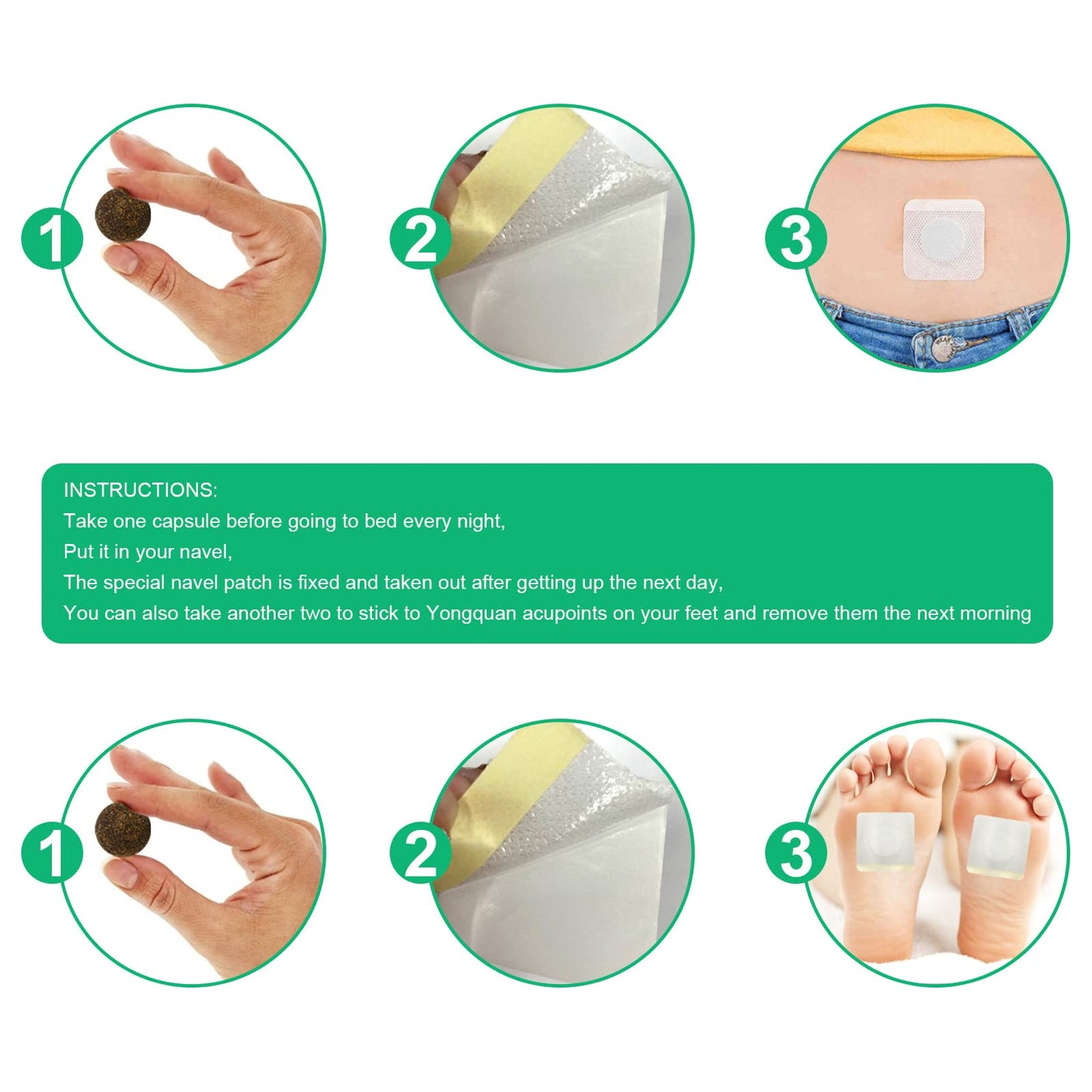 1

2

3

INSTRUCTIONS:
Take one capsule before going to bed every night,
Put it in your navel,
The special navel patch is fixed and taken out after getting up the next day,
You can also take another two to stick to Yongquan acupoints on your feet and remove them the next morning

1

2

3